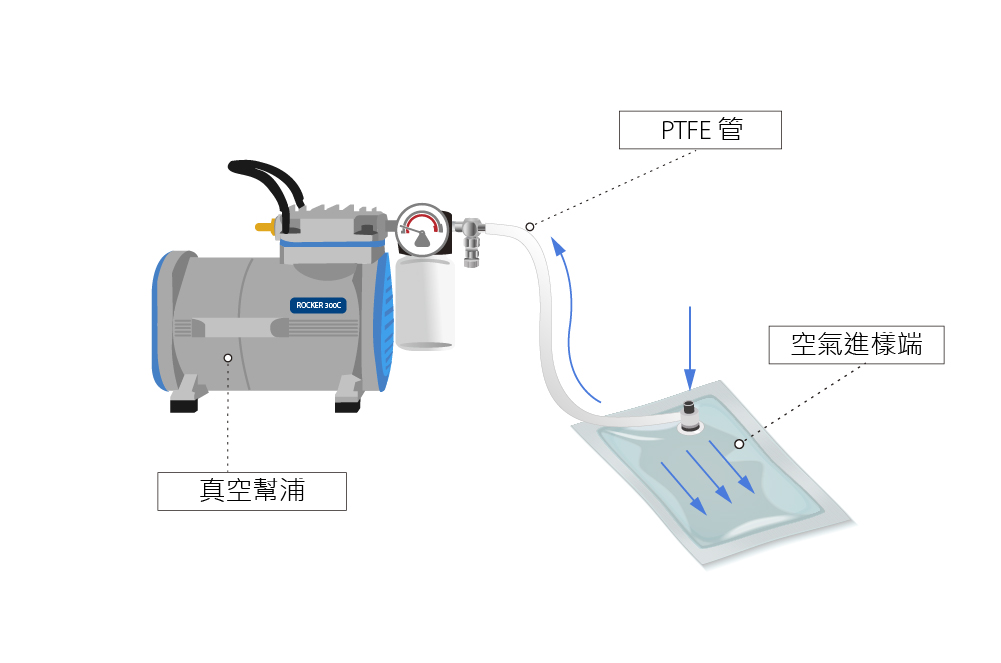 PTFE 管

ROCKER 300C

空氣進樣端

真空幫浦